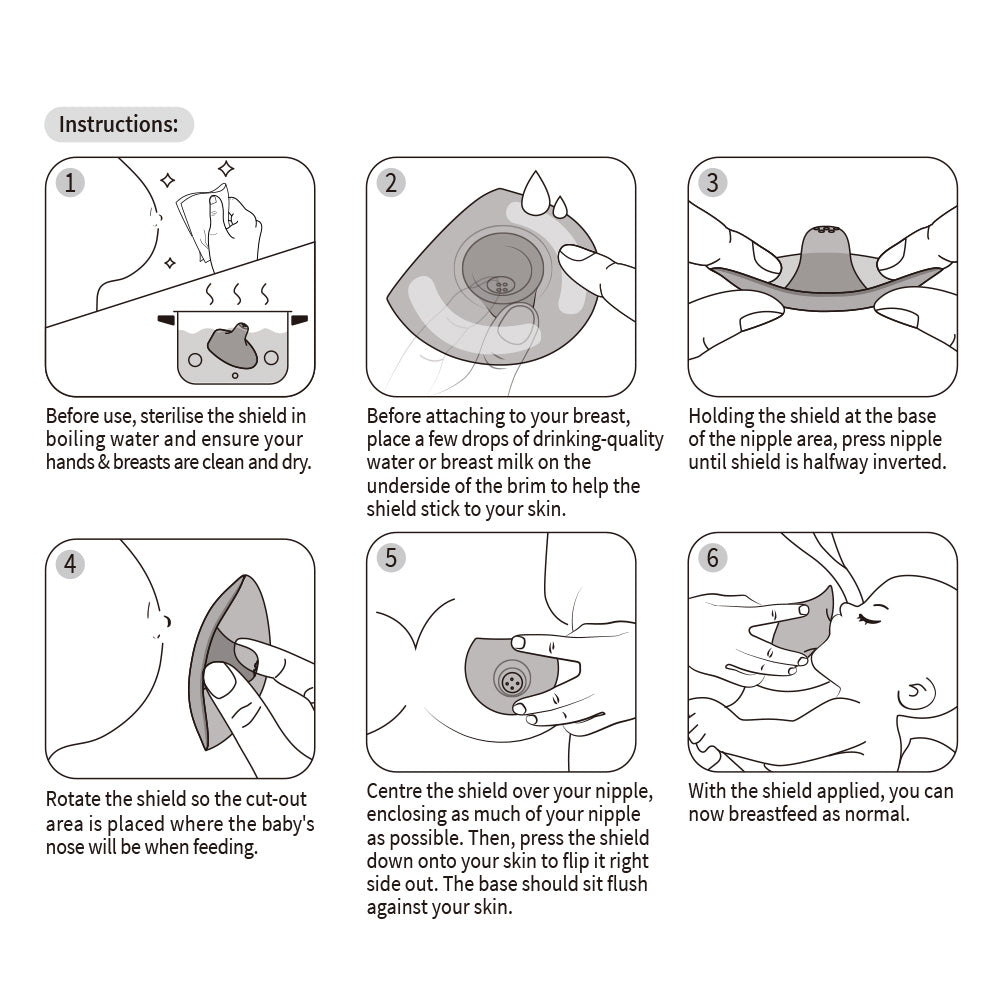 Instructions:

1

Before use, sterilise the shield in boiling water and ensure your hands & breasts are clean and dry.

2

Before attaching to your breast, place a few drops of drinking-quality water or breast milk on the underside of the brim to help the shield stick to your skin.

3

Holding the shield at the base of the nipple area, press nipple until shield is halfway inverted.

4

Rotate the shield so the cut-out area is placed where the baby's nose will be when feeding.

5

Centre the shield over your nipple, enclosing as much of your nipple as possible. Then, press the shield down onto your skin to flip it right side out. The base should sit flush against your skin.

6

With the shield applied, you can now breastfeed as normal.